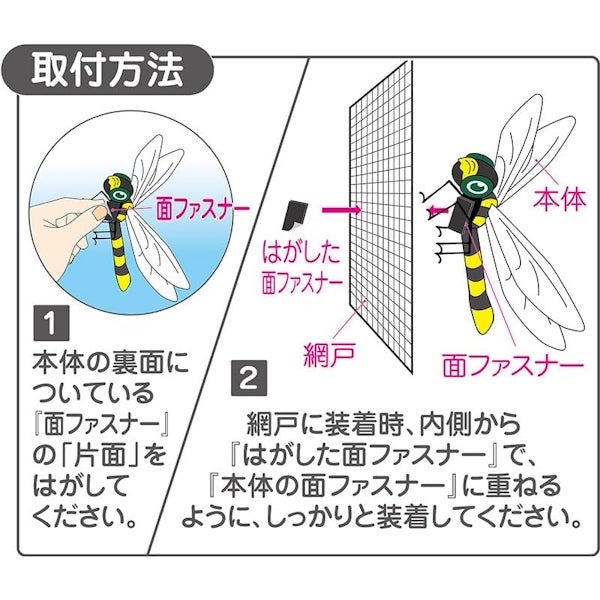 取付方法

面ファスナー

1
本体の裏面についている『面ファスナー』の「片面」をはがしてください。

はがした面ファスナー

網戸

本体

面ファスナー

2
網戸に装着時、内側から『はがした面ファスナー』で、『本体の面ファスナー』に重ねるように、しっかりと装着してください。