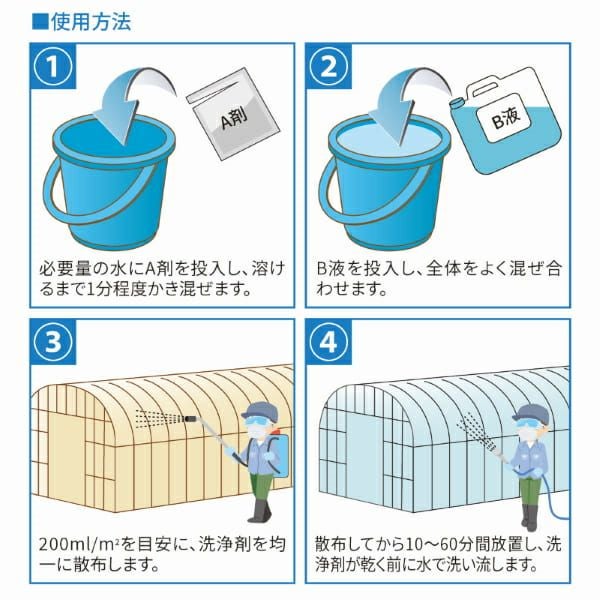 ■使用方法

1

A剤

必要量の水にA剤を投入し、溶けるまで1分程度かき混ぜます。

2

B液

B液を投入し、全体をよく混ぜ合わせます。

3

200ml/m²を目安に、洗浄剤を均一に散布します。

4

散布してから10～60分間放置し、洗浄剤が乾く前に水で洗い流します。