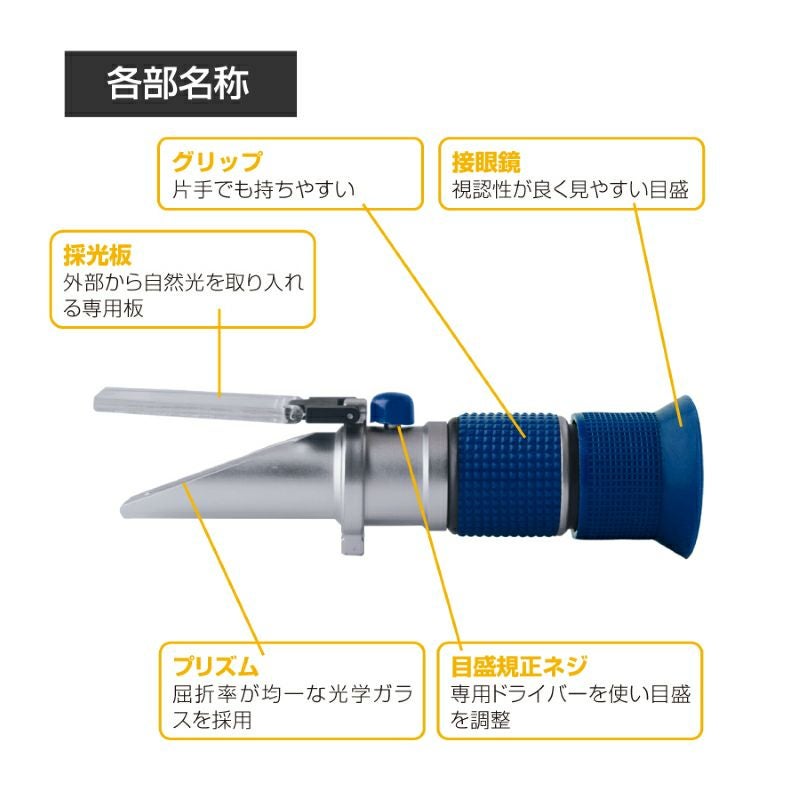 各部名称

グリップ
片手でも持ちやすい

接眼鏡
視認性が良く見やすい目盛

採光板
外部から自然光を取り入れる専用板

プリズム
屈折率が均一な光学ガラスを採用

目盛規正ネジ
専用ドライバーを使い目盛を調整